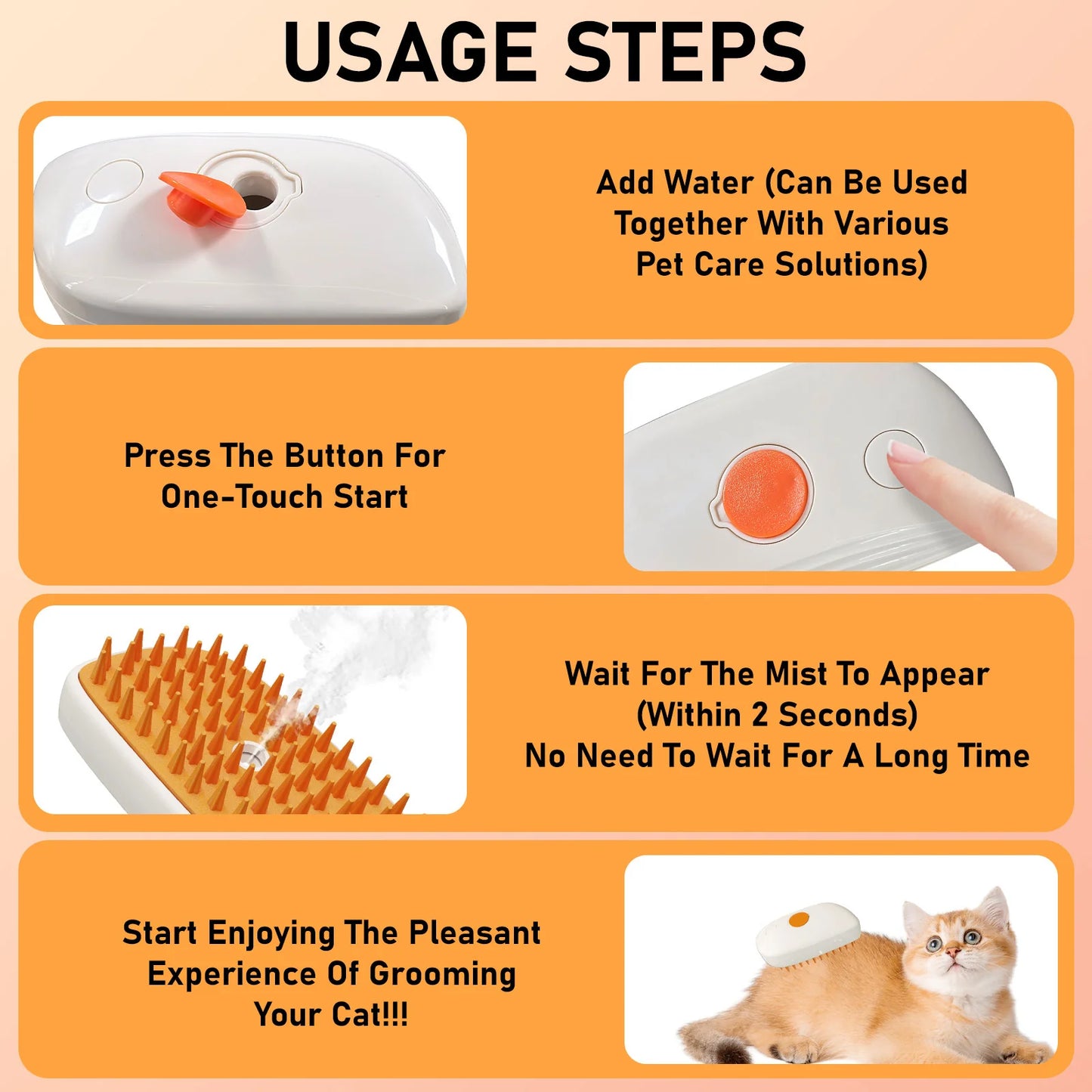 USAGE STEPS

Add Water (Can Be Used Together With Various Pet Care Solutions)

Press The Button For One-Touch Start

Wait For The Mist To Appear (Within 2 Seconds) No Need To Wait For A Long Time

Start Enjoying The Pleasant Experience Of Grooming Your Cat!!!